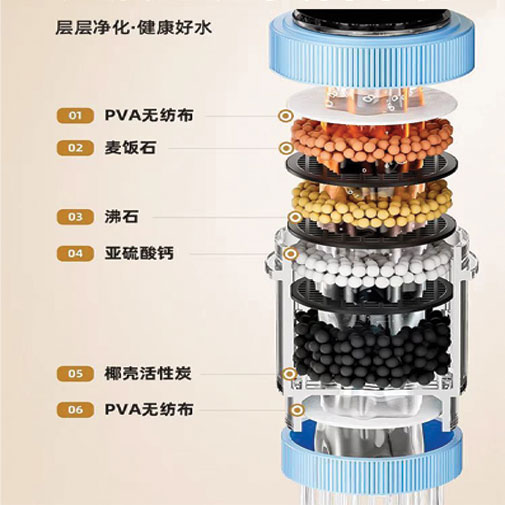 层层净化·健康好水

01 PVA无纺布

02 麦饭石

03 沸石

04 亚硫酸钙

05 椰壳活性炭

06 PVA无纺布