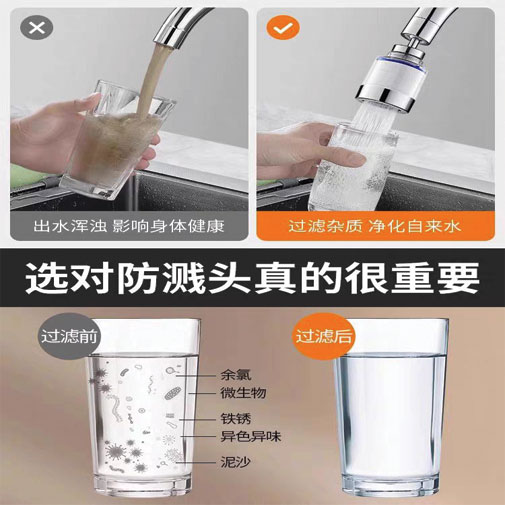 出水浑浊 影响身体健康

过滤杂质 净化自来水

选对防溅头真的很重要

过滤前

余氯
微生物
铁锈
异色异味
泥沙

过滤后